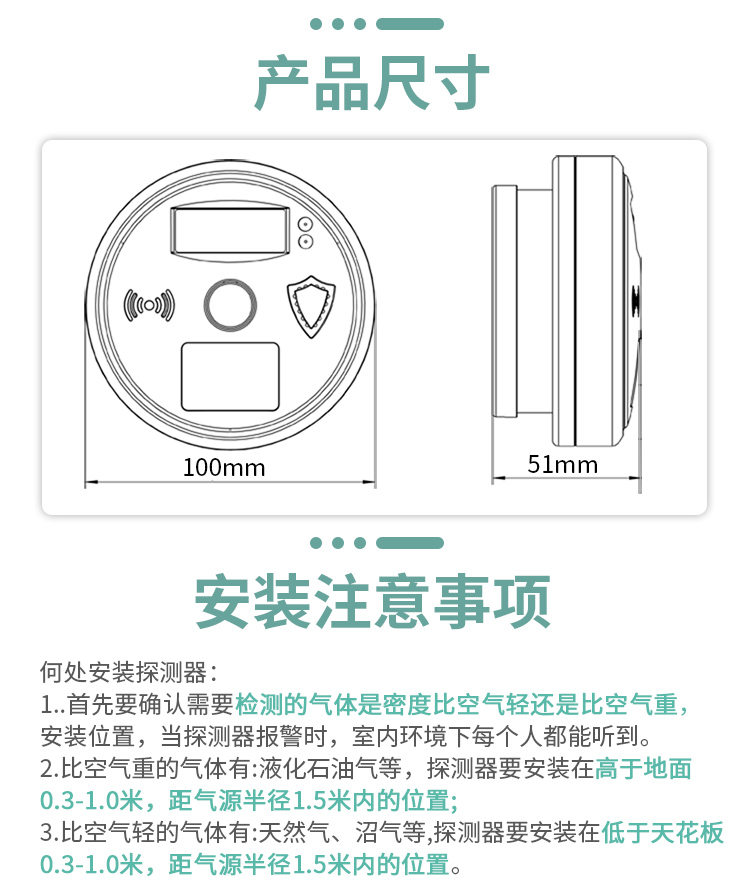 产品尺寸

100mm

51mm

安装注意事项

何处安装探测器：

1..首先要确认需要检测的气体是密度比空气轻还是比空气重，安装位置，当探测器报警时，室内环境下每个人都能听到。

2.比空气重的气体有:液化石油气等，探测器要安装在高于地面0.3-1.0米，距气源半径1.5米内的位置;

3.比空气轻的气体有:天然气、沼气等,探测器要安装在低于天花板0.3-1.0米，距气源半径1.5米内的位置。