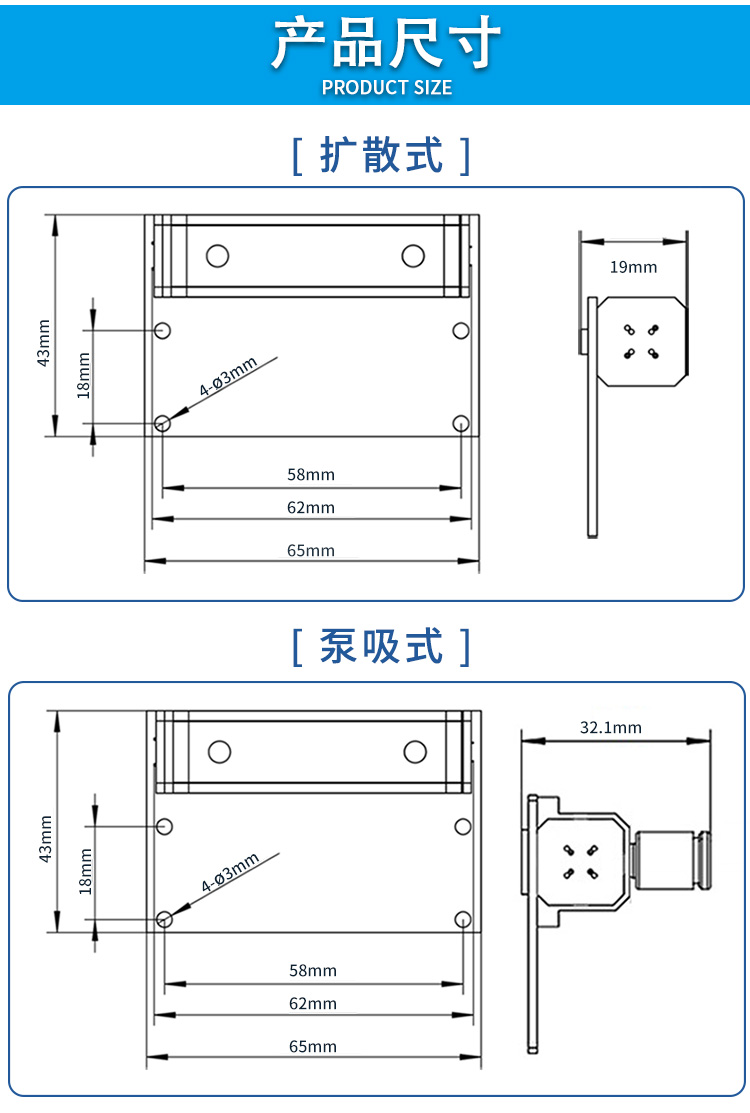 产品尺寸
PRODUCT SIZE

[ 扩散式 ]

43mm
18mm
4-ø3mm
58mm
62mm
65mm
19mm

[ 泵吸式 ]

43mm
18mm
4-ø3mm
58mm
62mm
65mm
32.1mm